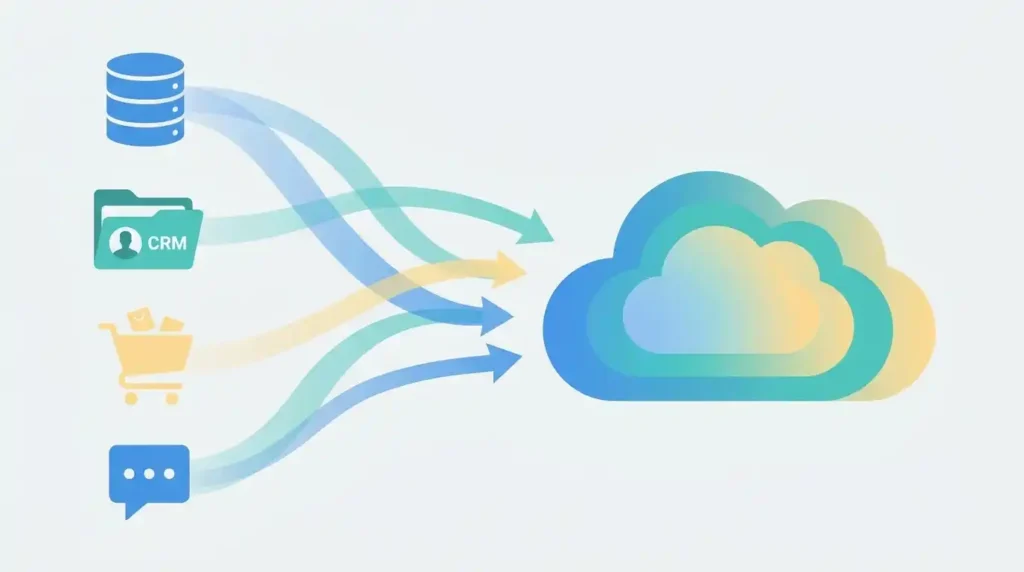 CRM